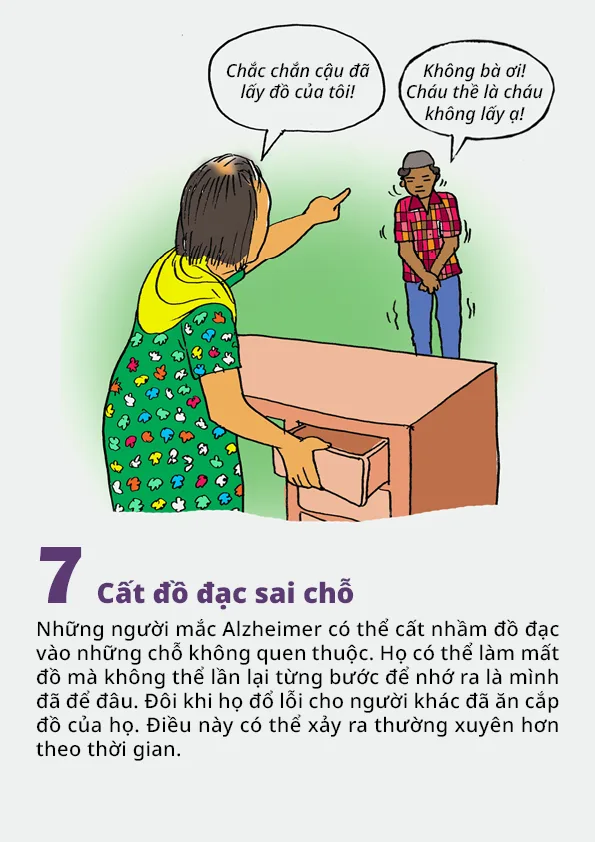 Chắc chắn cậu đã lấy đồ của tôi!

Không bà ơi! Cháu thề là cháu không lấy ạ!

7 Cất đồ đạc sai chỗ

Những người mắc Alzheimer có thể cất nhầm đồ đạc vào những chỗ không quen thuộc. Họ có thể làm mất đồ mà không thể lần lại từng bước để nhớ ra là mình đã để đâu. Đôi khi họ đổ lỗi cho người khác đã ăn cắp đồ của họ. Điều này có thể xảy ra thường xuyên hơn theo thời gian.